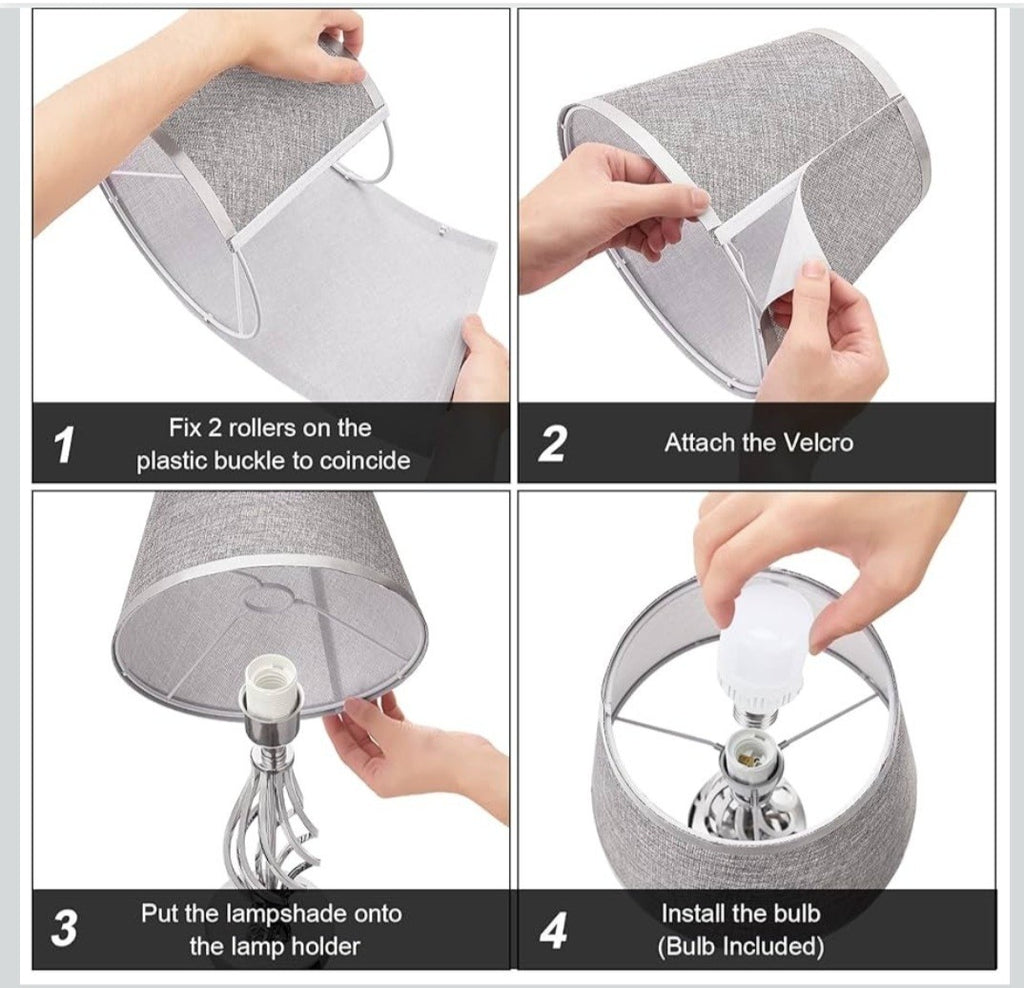 1 Fix 2 rollers on the plastic buckle to coincide

2 Attach the Velcro

3 Put the lampshade onto the lamp holder

4 Install the bulb (Bulb Included)