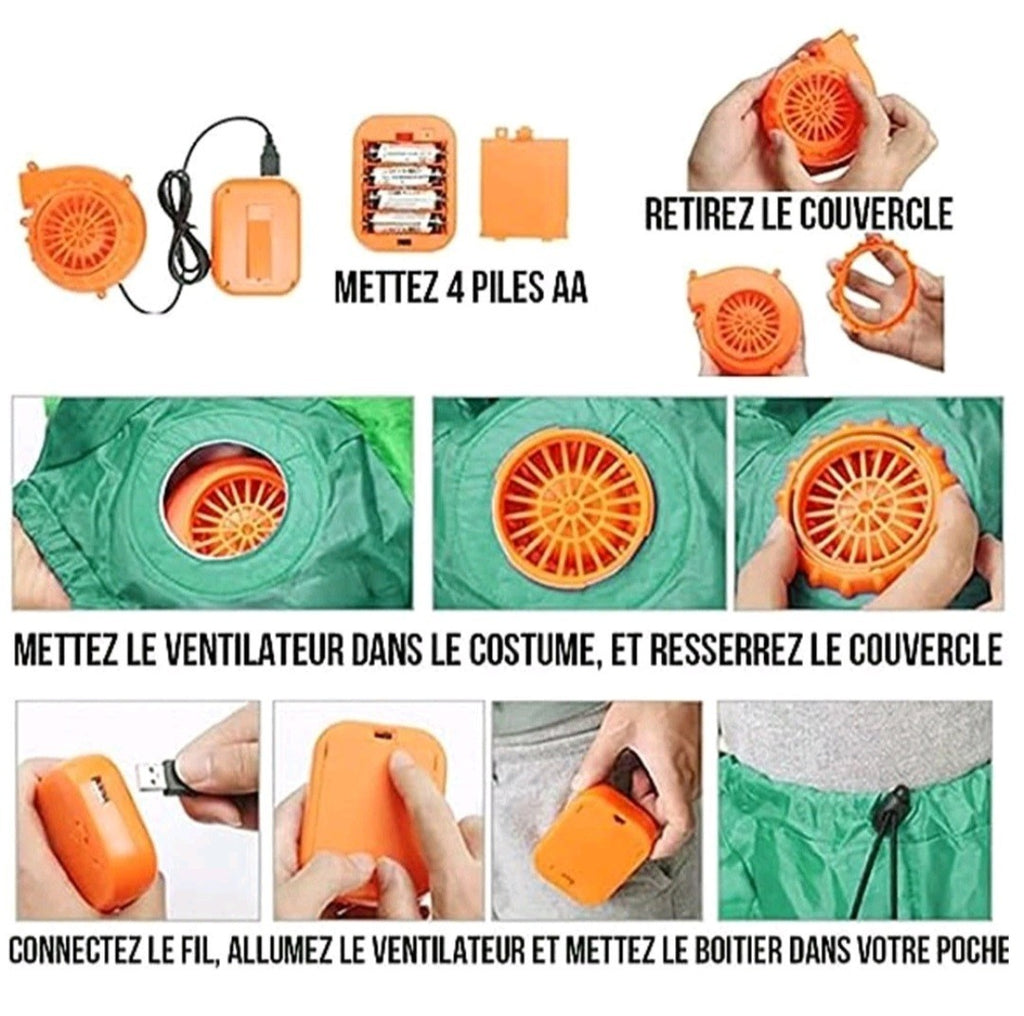 METTEZ 4 PILES AA

RETIREZ LE COUVERCLE

METTEZ LE VENTILATEUR DANS LE COSTUME, ET RESSERREZ LE COUVERCLE

CONNECTEZ LE FIL, ALLUMEZ LE VENTILATEUR ET METTEZ LE BOITIER DANS VOTRE POCHE