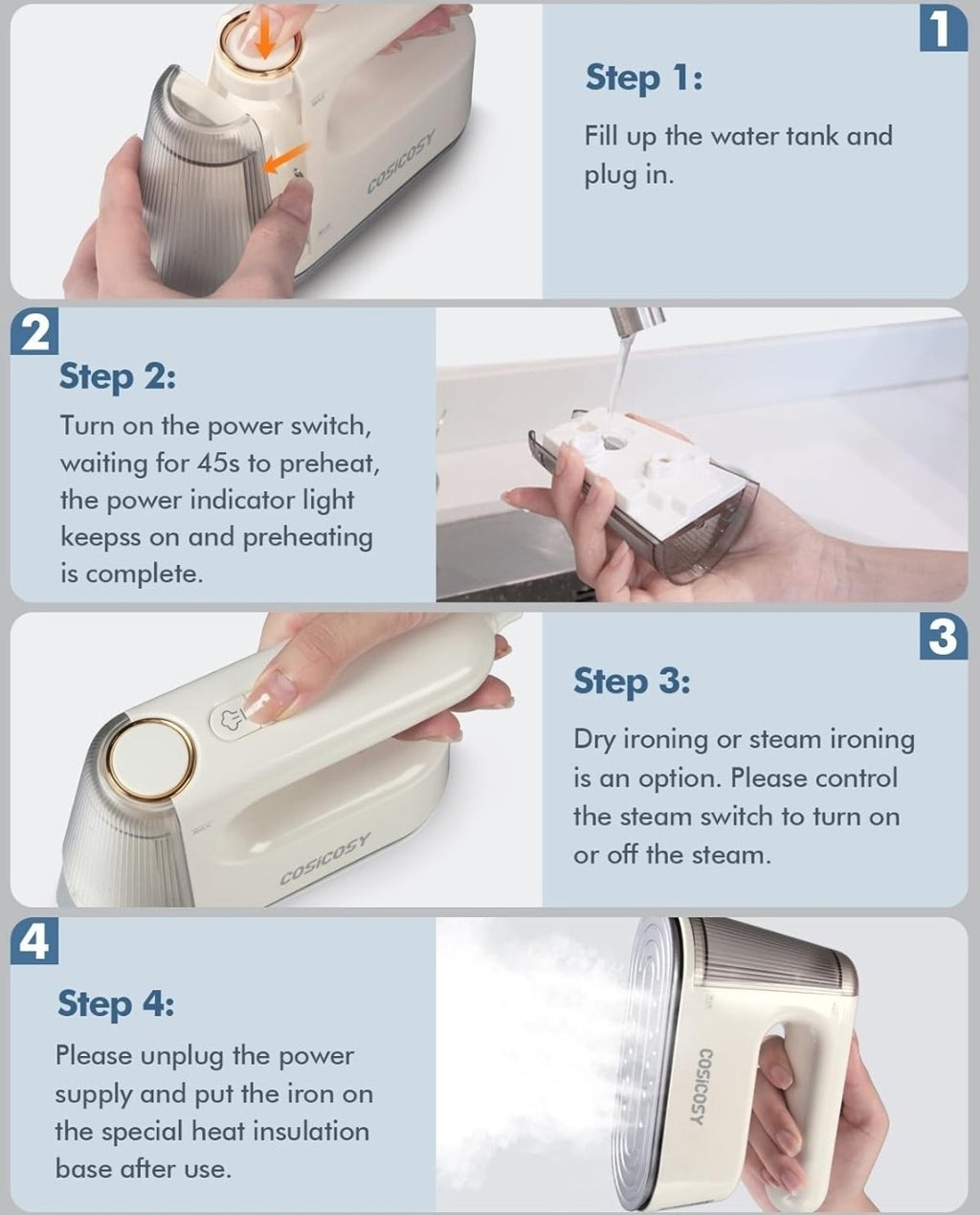 COSICOSY

1

Step 1:

Fill up the water tank and plug in.

2

Step 2:

Turn on the power switch, waiting for 45s to preheat, the power indicator light keepss on and preheating is complete.

COSICOSY

3

Step 3:

Dry ironing or steam ironing is an option. Please control the steam switch to turn on or off the steam.

4

Step 4:

Please unplug the power supply and put the iron on the special heat insulation base after use.

COSICOSY