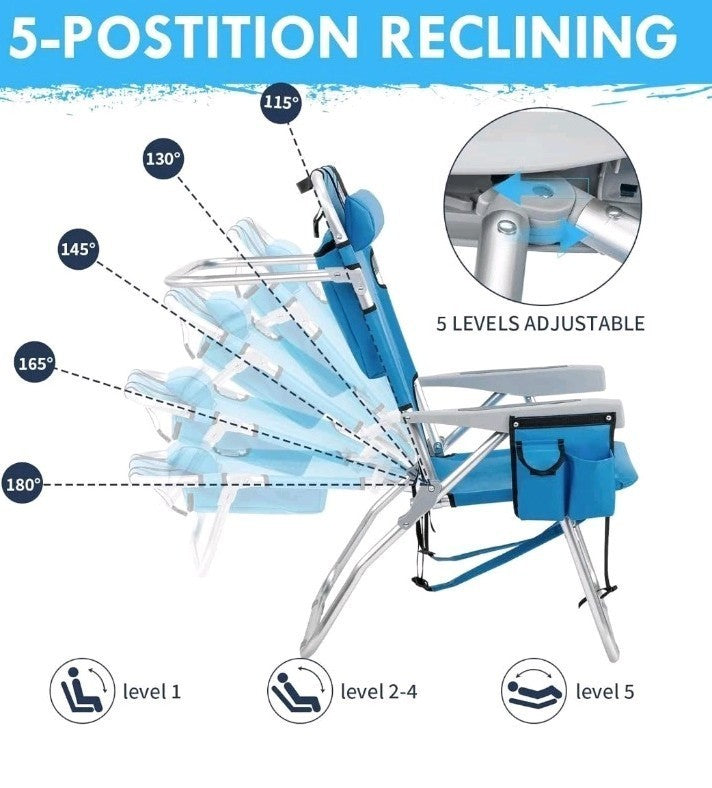 5-POSTITION RECLINING

115°

130°

145°

165°

180°

5 LEVELS ADJUSTABLE

level 1

level 2-4

level 5