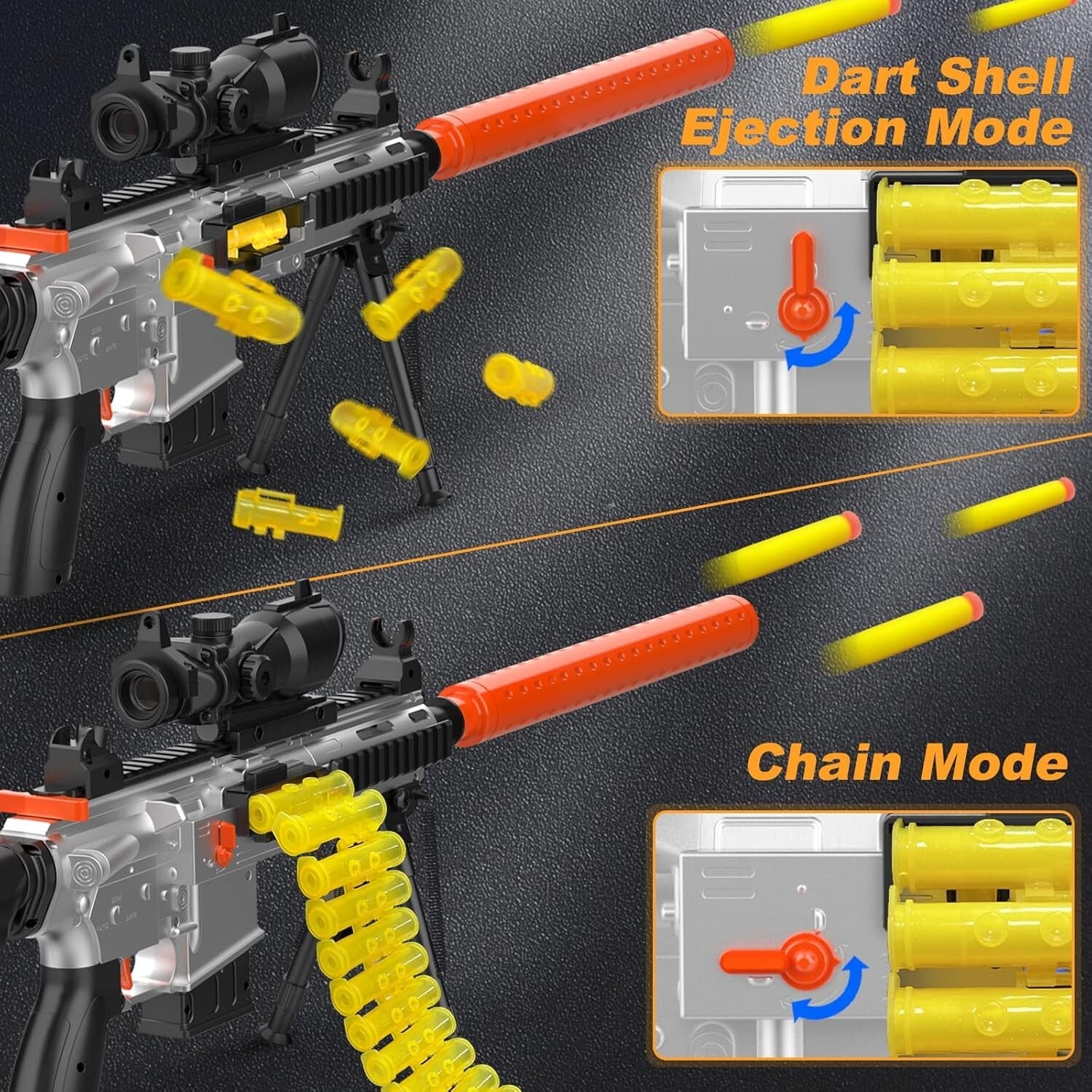 Dart Shell Ejection Mode

Chain Mode