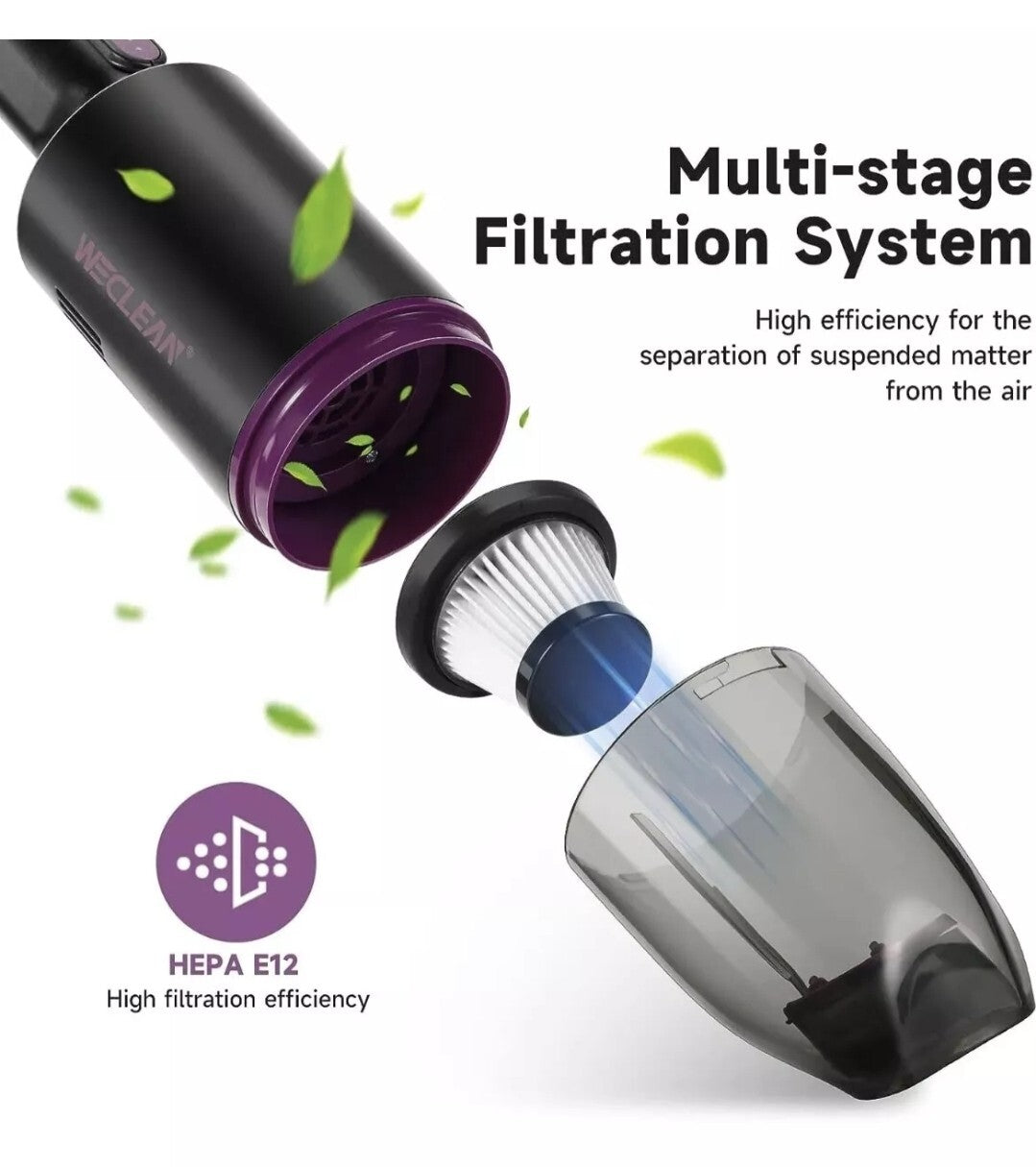 WECLEAN®

Multi-stage Filtration System

High efficiency for the separation of suspended matter from the air

HEPA E12
High filtration efficiency