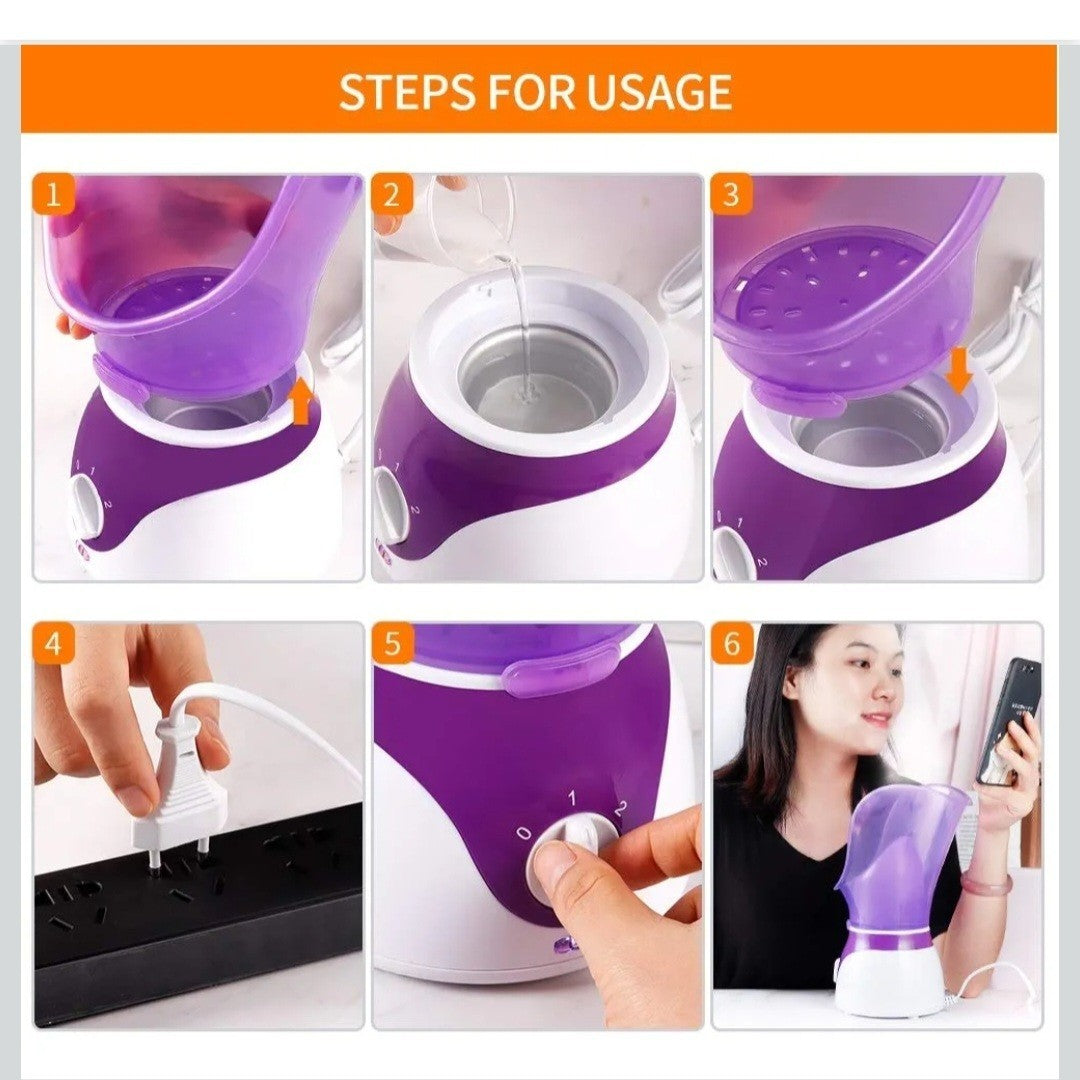 STEPS FOR USAGE

1

2

3

4

5

0 1 2

6