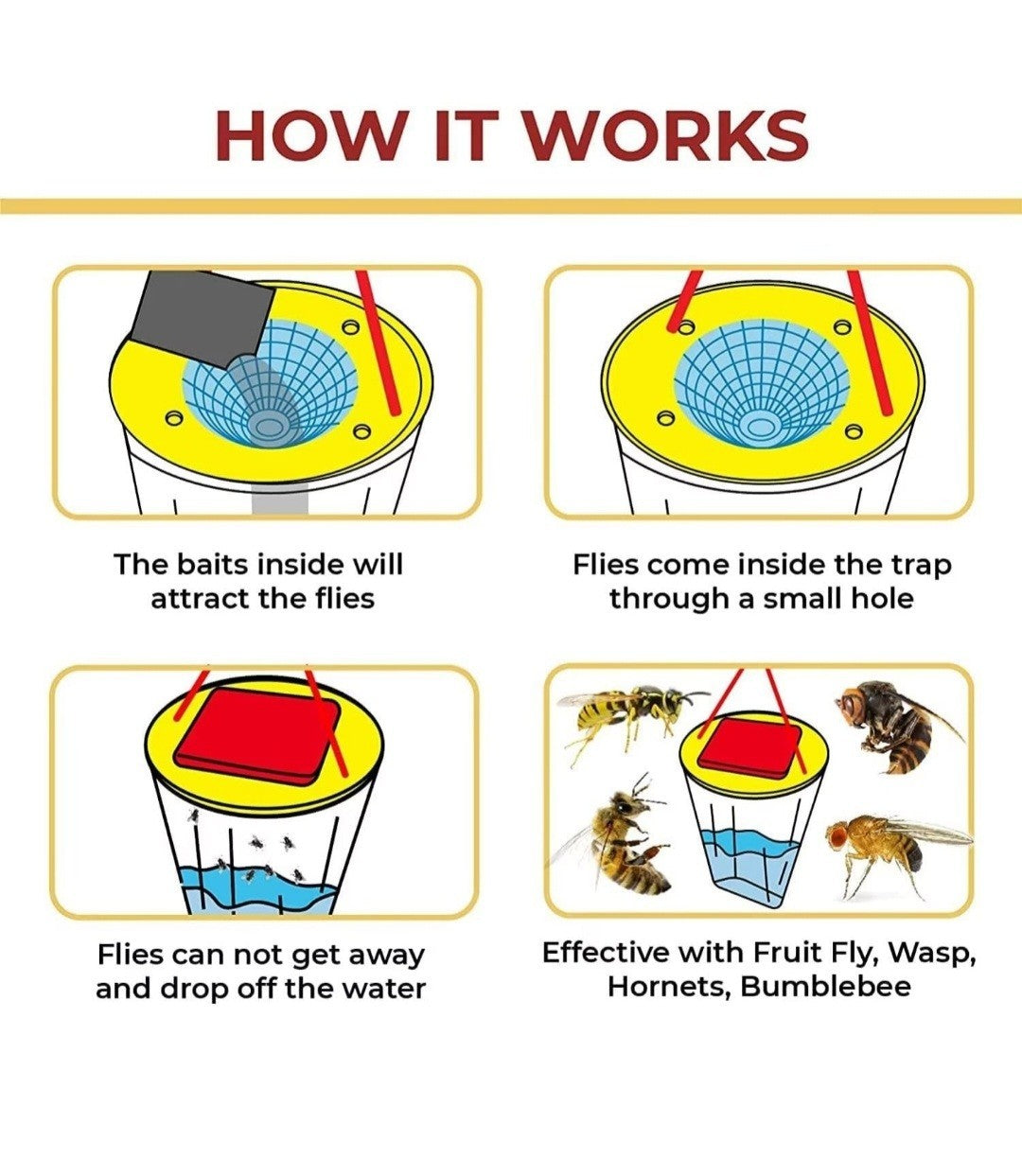 HOW IT WORKS

The baits inside will attract the flies

Flies come inside the trap through a small hole

Flies can not get away and drop off the water

Effective with Fruit Fly, Wasp, Hornets, Bumblebee