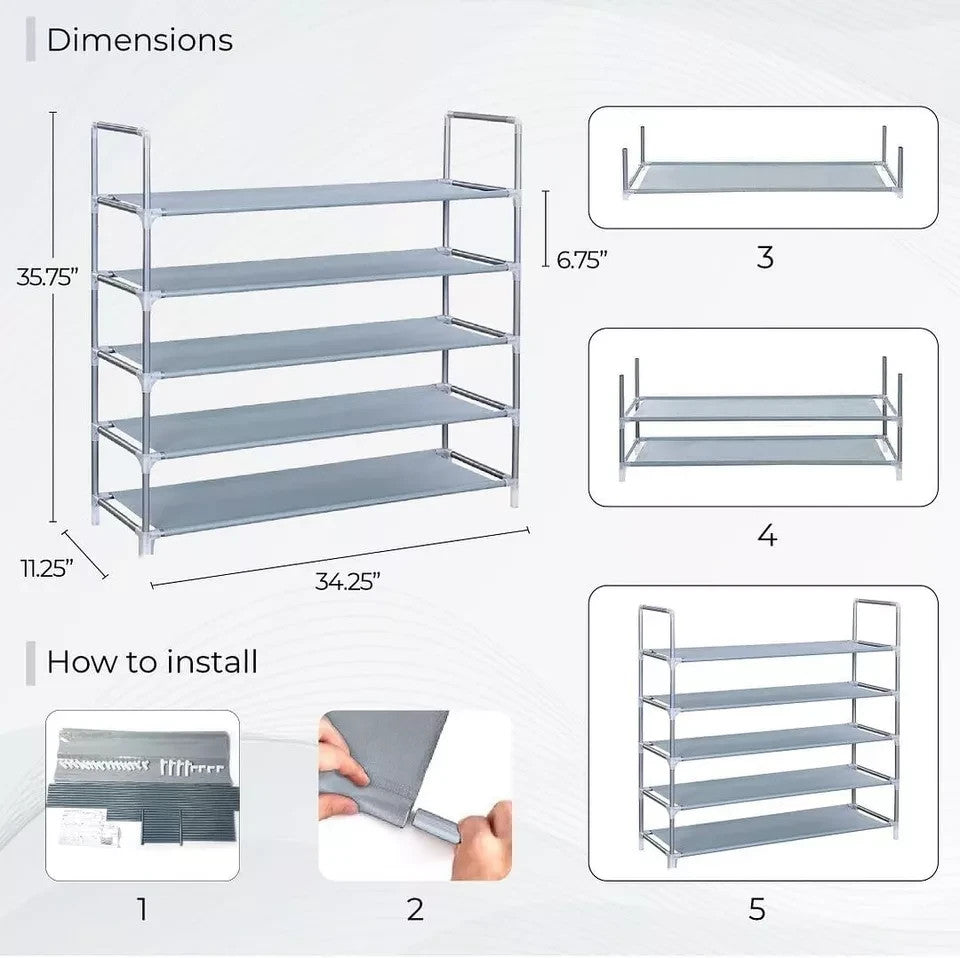 Dimensions

35.75”

6.75”

11.25”

34.25”

3

4

How to install

1

2

5