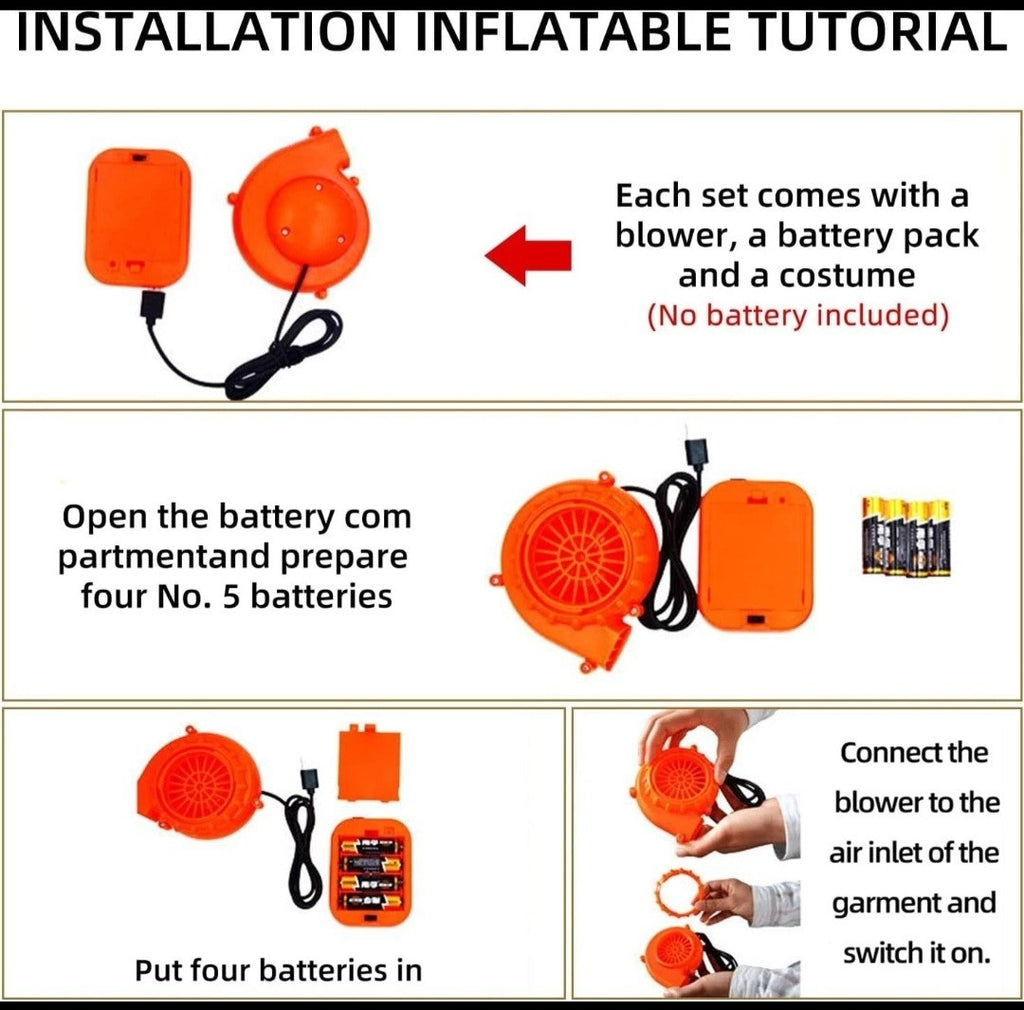 INSTALLATION INFLATABLE TUTORIAL

Each set comes with a blower, a battery pack and a costume
(No battery included)

Open the battery com partmentand prepare four No. 5 batteries

Put four batteries in

Connect the blower to the air inlet of the garment and switch it on.