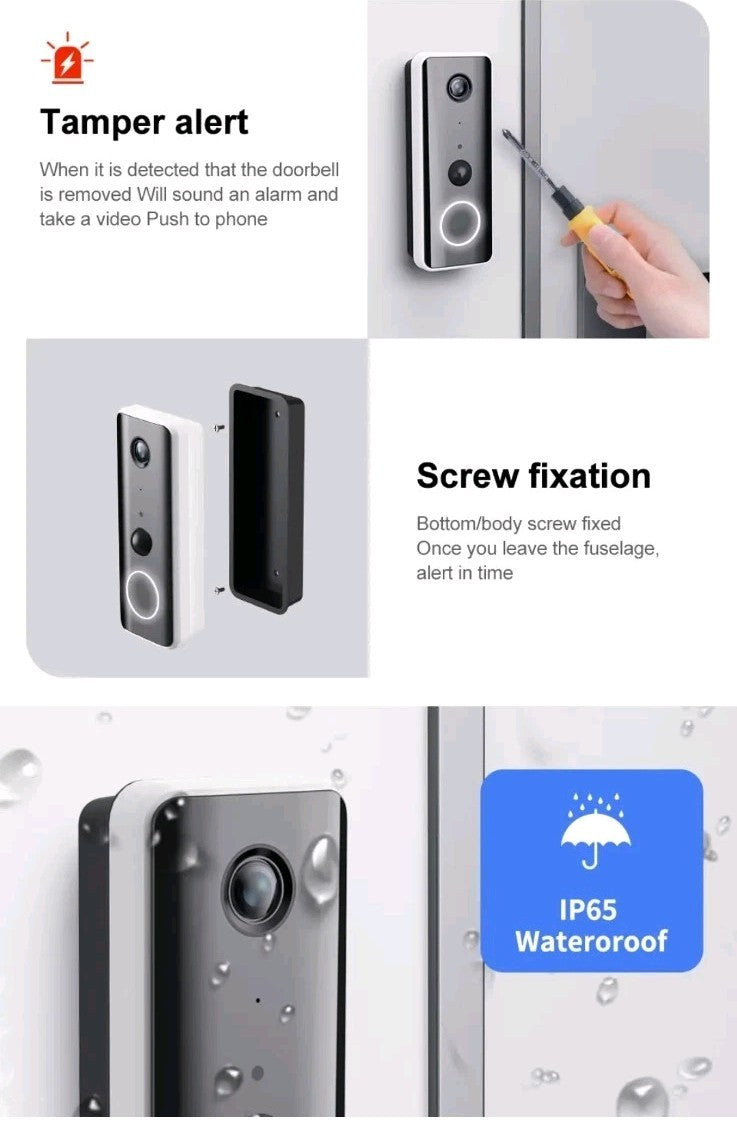 Tamper alert

When it is detected that the doorbell is removed Will sound an alarm and take a video Push to phone

Screw fixation

Bottom/body screw fixed
Once you leave the fuselage, alert in time

IP65
Wateroroof