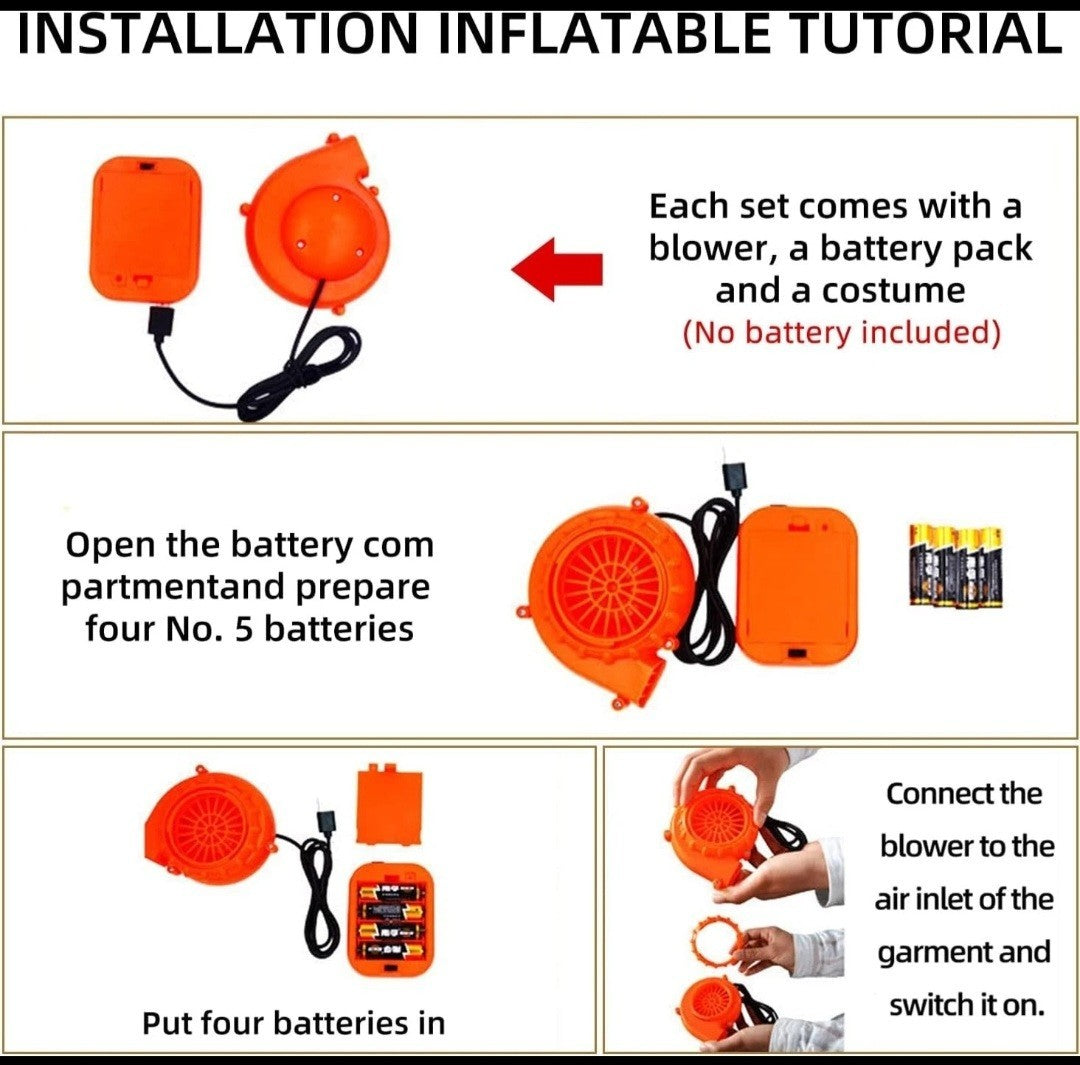 INSTALLATION INFLATABLE TUTORIAL

Each set comes with a blower, a battery pack and a costume
(No battery included)

Open the battery com partmentand prepare four No. 5 batteries

Put four batteries in

Connect the blower to the air inlet of the garment and switch it on.