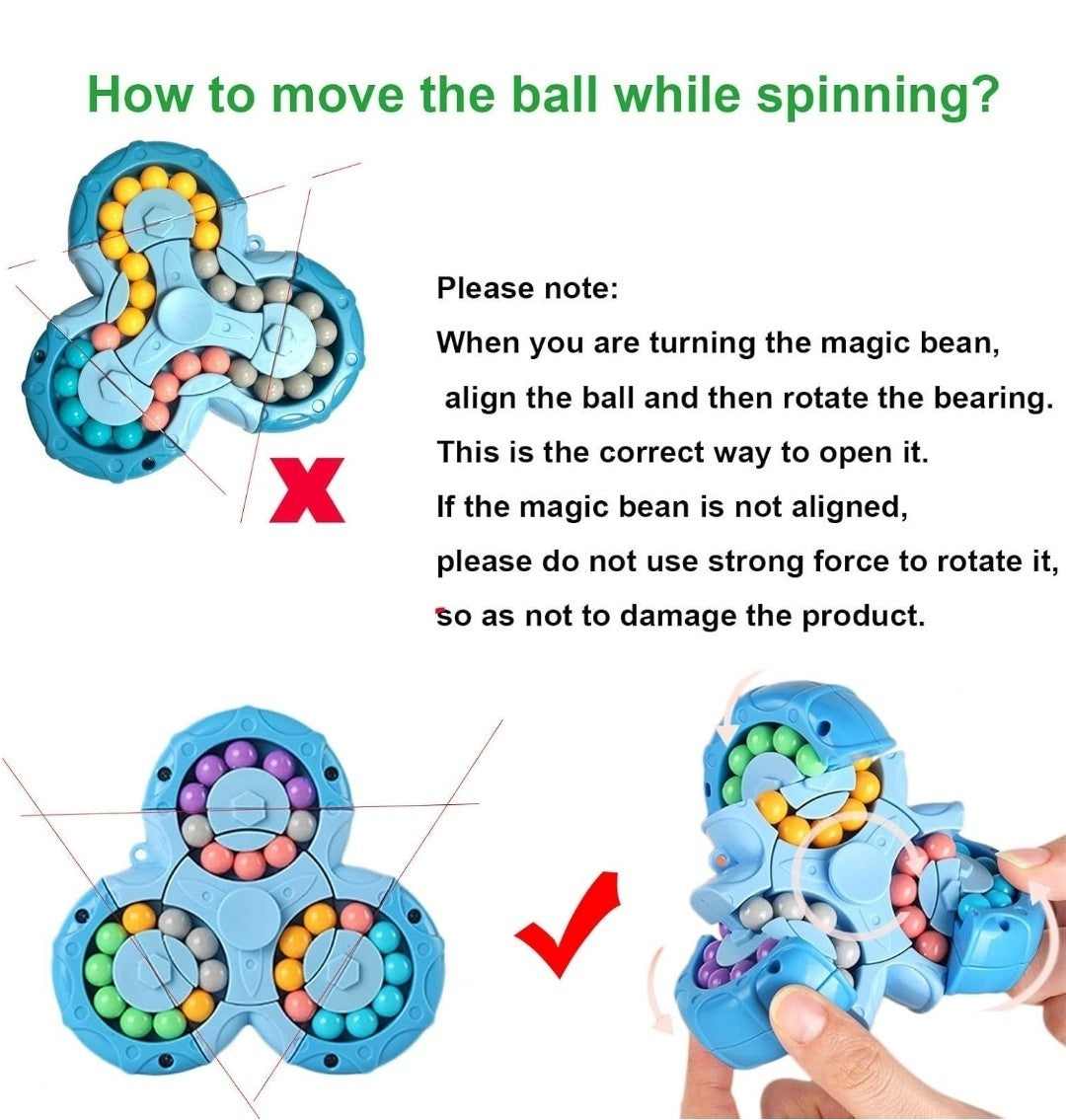 How to move the ball while spinning?

Please note:
When you are turning the magic bean, align the ball and then rotate the bearing.
This is the correct way to open it.
If the magic bean is not aligned, please do not use strong force to rotate it, so as not to damage the product.