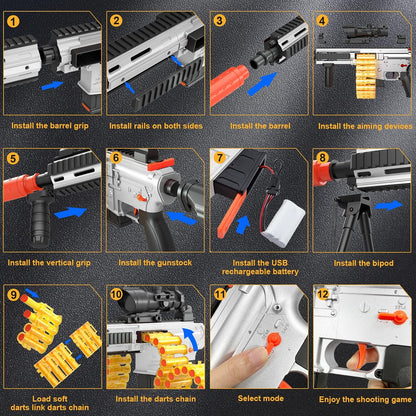 1
Install the barrel grip

2
Install rails on both sides

3
Install the barrel

4
Install the aiming devices

5
Install the vertical grip

6
Install the gunstock

7
Install the USB rechargeable battery

8
Install the bipod

9
Load soft darts link darts chain

10
Install the darts chain

11
Select mode

12
Enjoy the shooting game